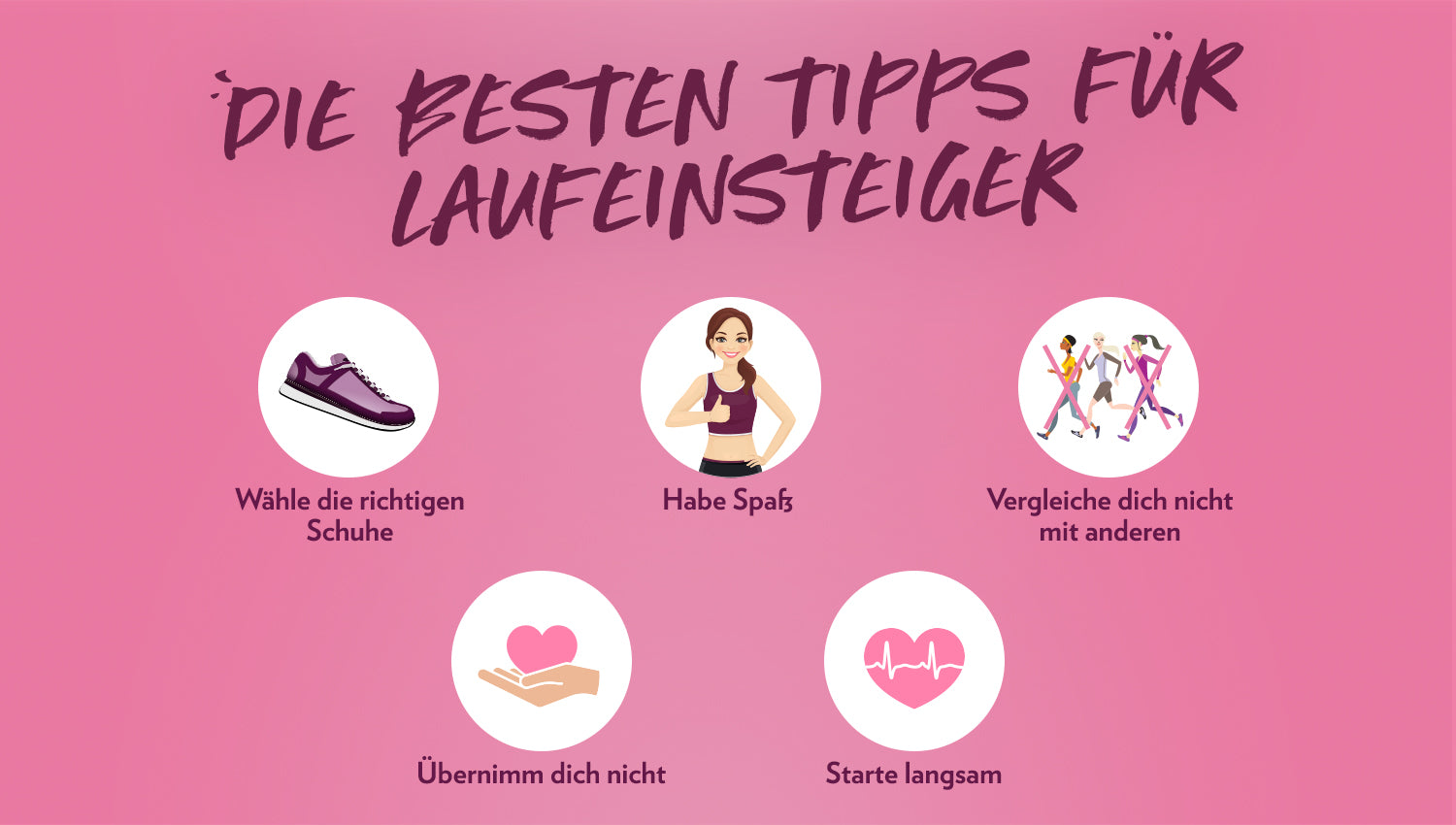 DIE BESTEN TIPPS FÜR LAUFEINSTEIGER

Wähle die richtigen Schuhe

Habe Spaß

Vergleiche dich nicht mit anderen

Übernimm dich nicht

Starte langsam